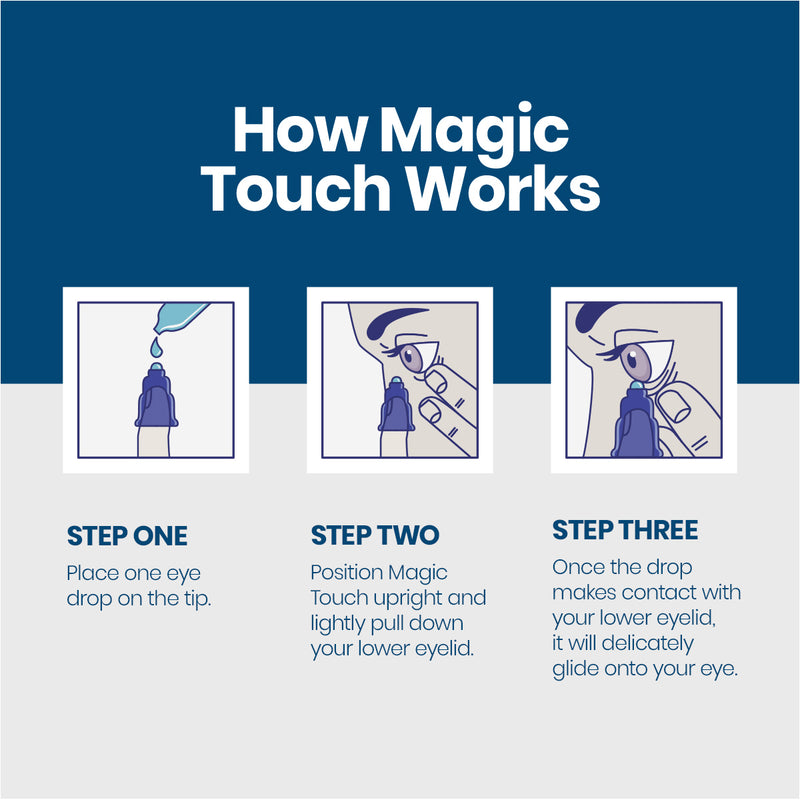 How Magic Touch Works

STEP ONE

Place one eye drop on the tip.

STEP TWO

Position Magic Touch upright and lightly pull down your lower eyelid.

STEP THREE

Once the drop makes contact with your lower eyelid, it will delicately glide onto your eye.