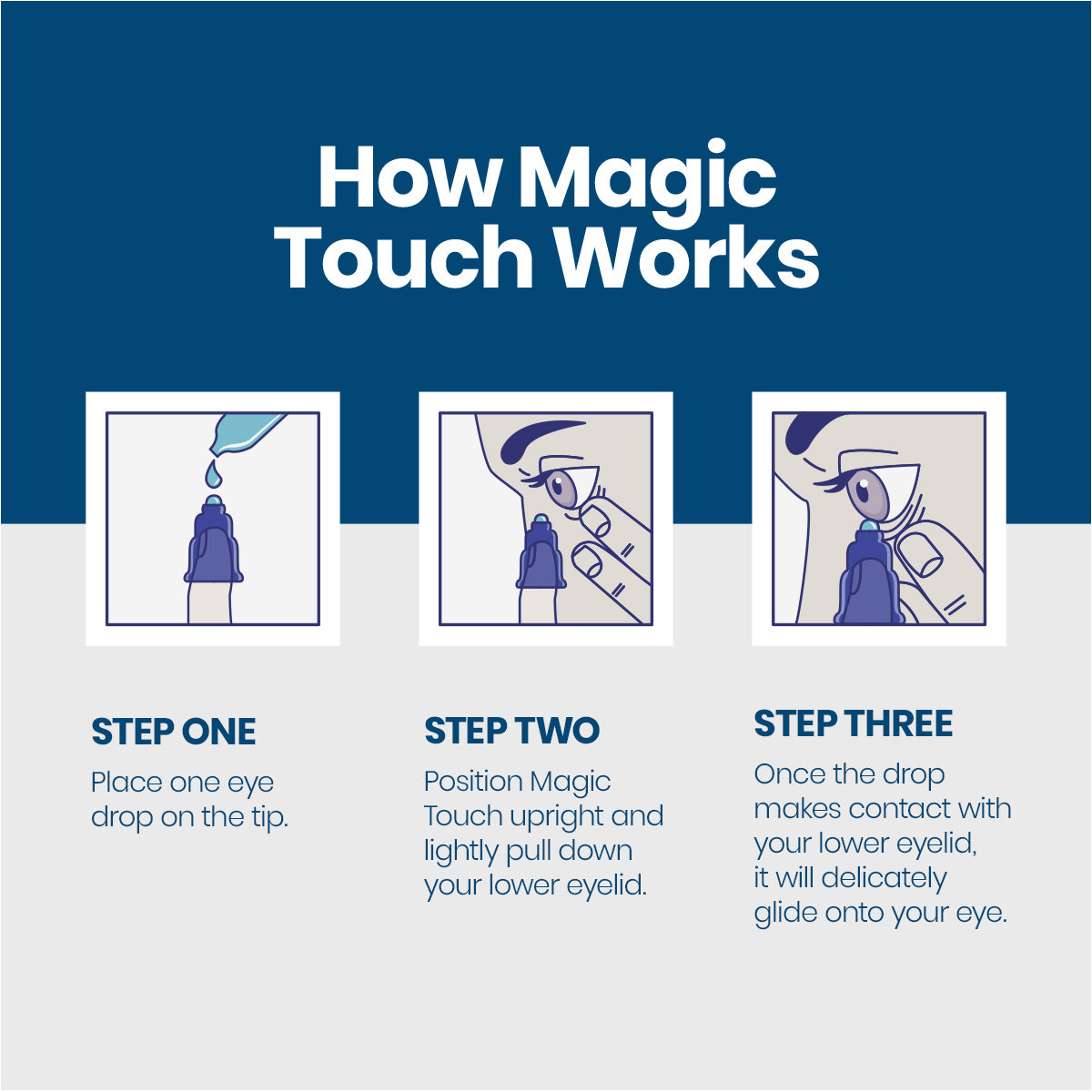 How Magic Touch Works

STEP ONE
Place one eye drop on the tip.

STEP TWO
Position Magic Touch upright and lightly pull down your lower eyelid.

STEP THREE
Once the drop makes contact with your lower eyelid, it will delicately glide onto your eye.