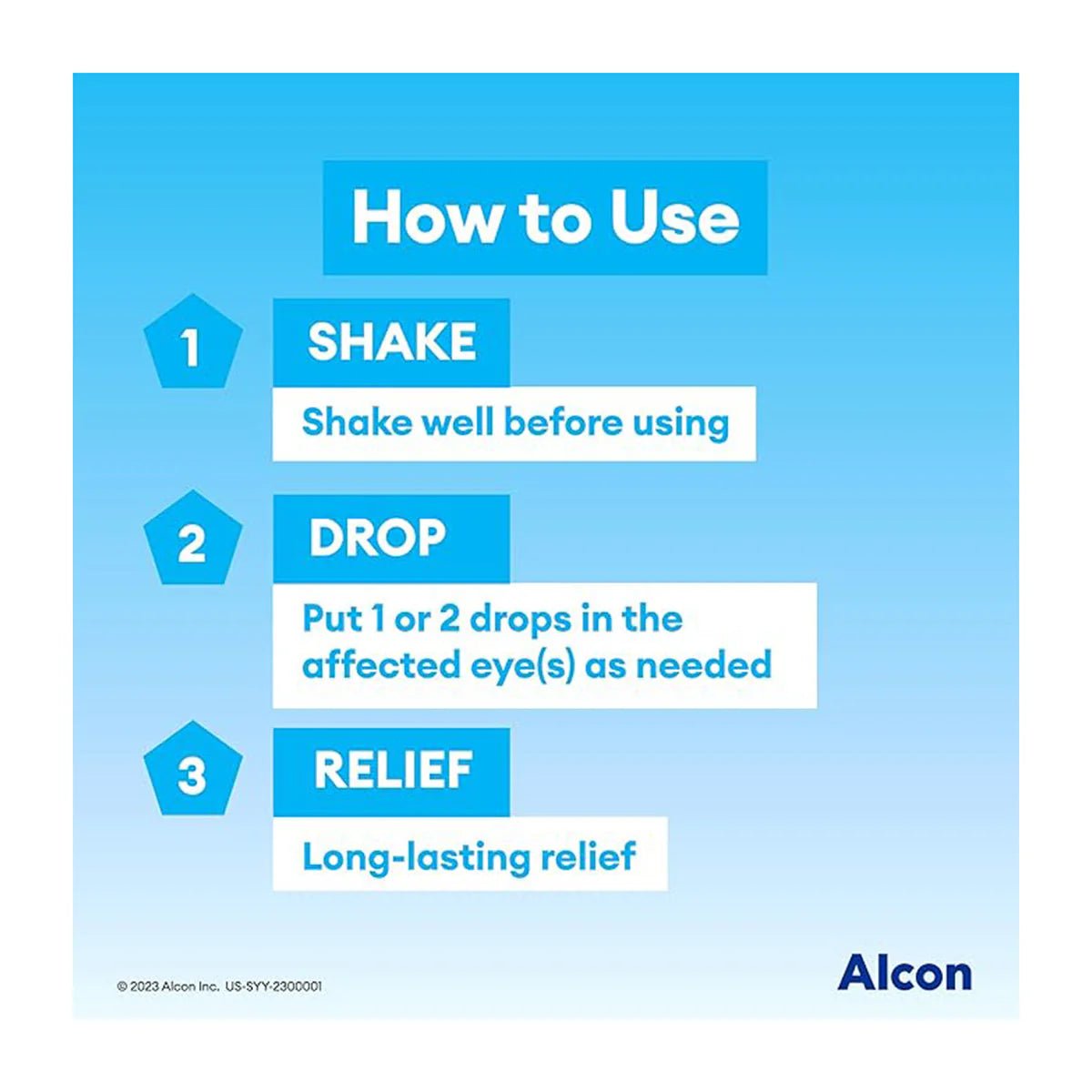 How to Use

1

SHAKE

Shake well before using

2

DROP

Put 1 or 2 drops in the affected eye(s) as needed

3

RELIEF

Long-lasting relief

© 2023 Alcon Inc. US-SYY-2300001

Alcon