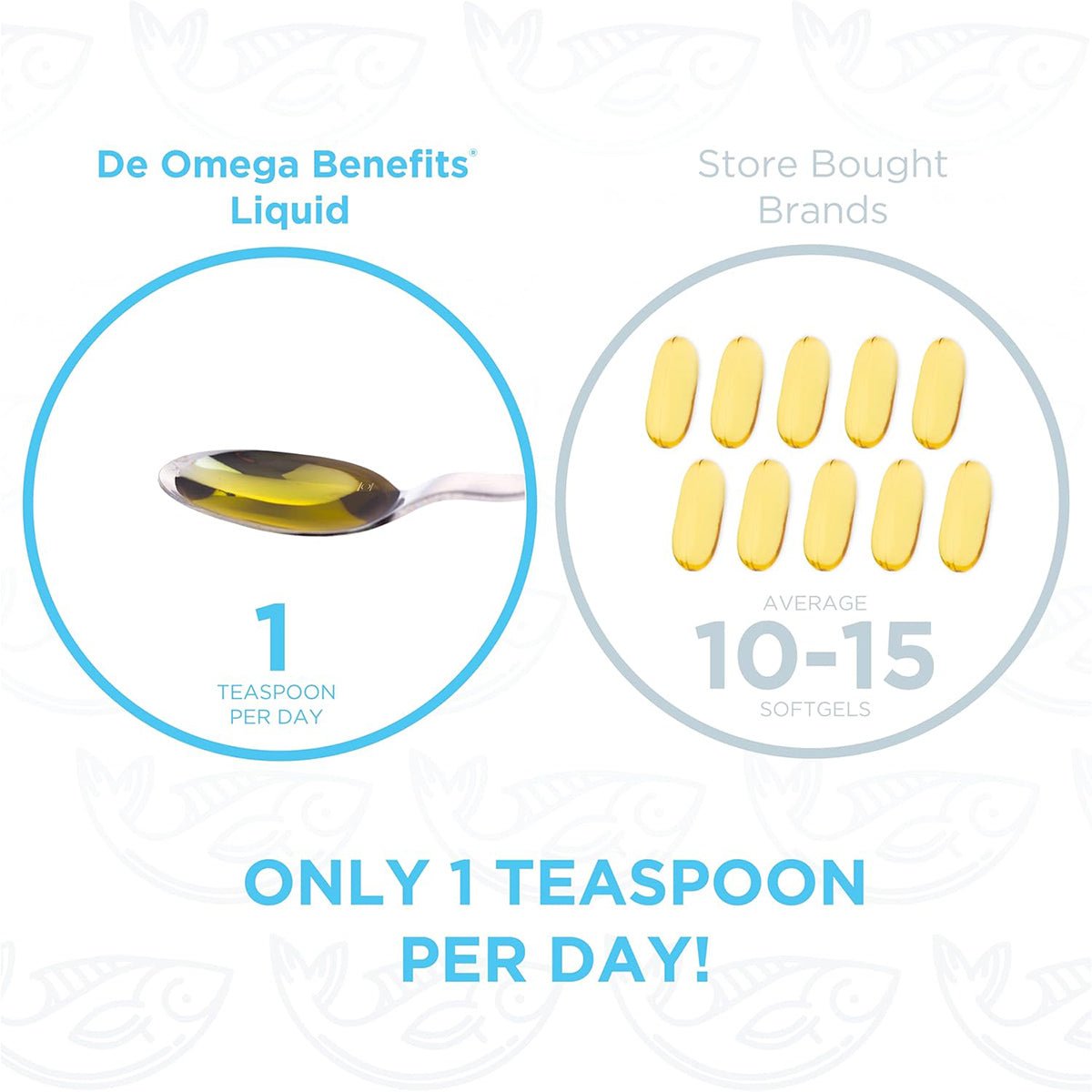 De Omega Benefits®
Liquid

1
TEASPOON
PER DAY

Store Bought
Brands

AVERAGE
10-15
SOFTGELS

ONLY 1 TEASPOON
PER DAY!