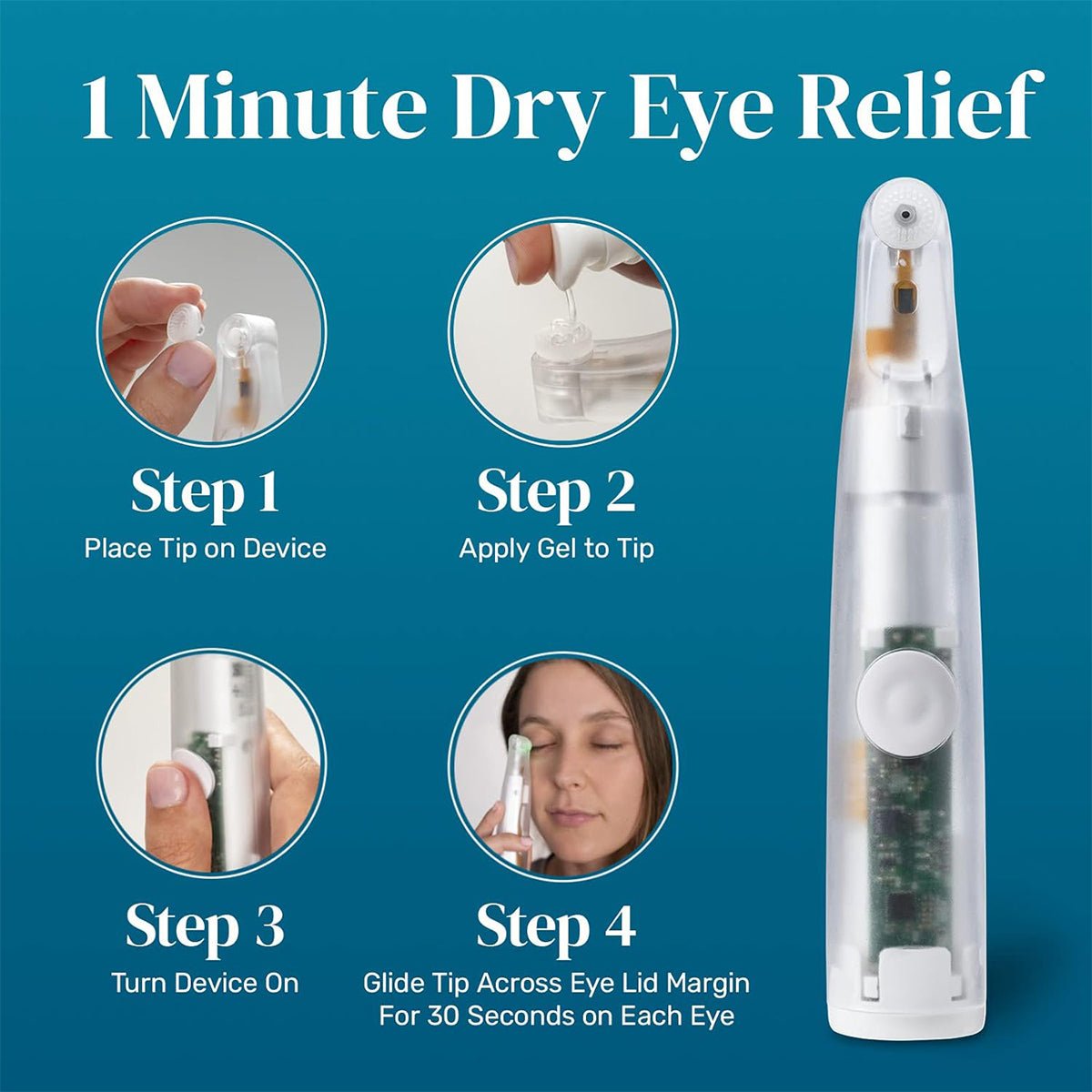 1 Minute Dry Eye Relief

Step 1
Place Tip on Device

Step 2
Apply Gel to Tip

Step 3
Turn Device On

Step 4
Glide Tip Across Eye Lid Margin For 30 Seconds on Each Eye