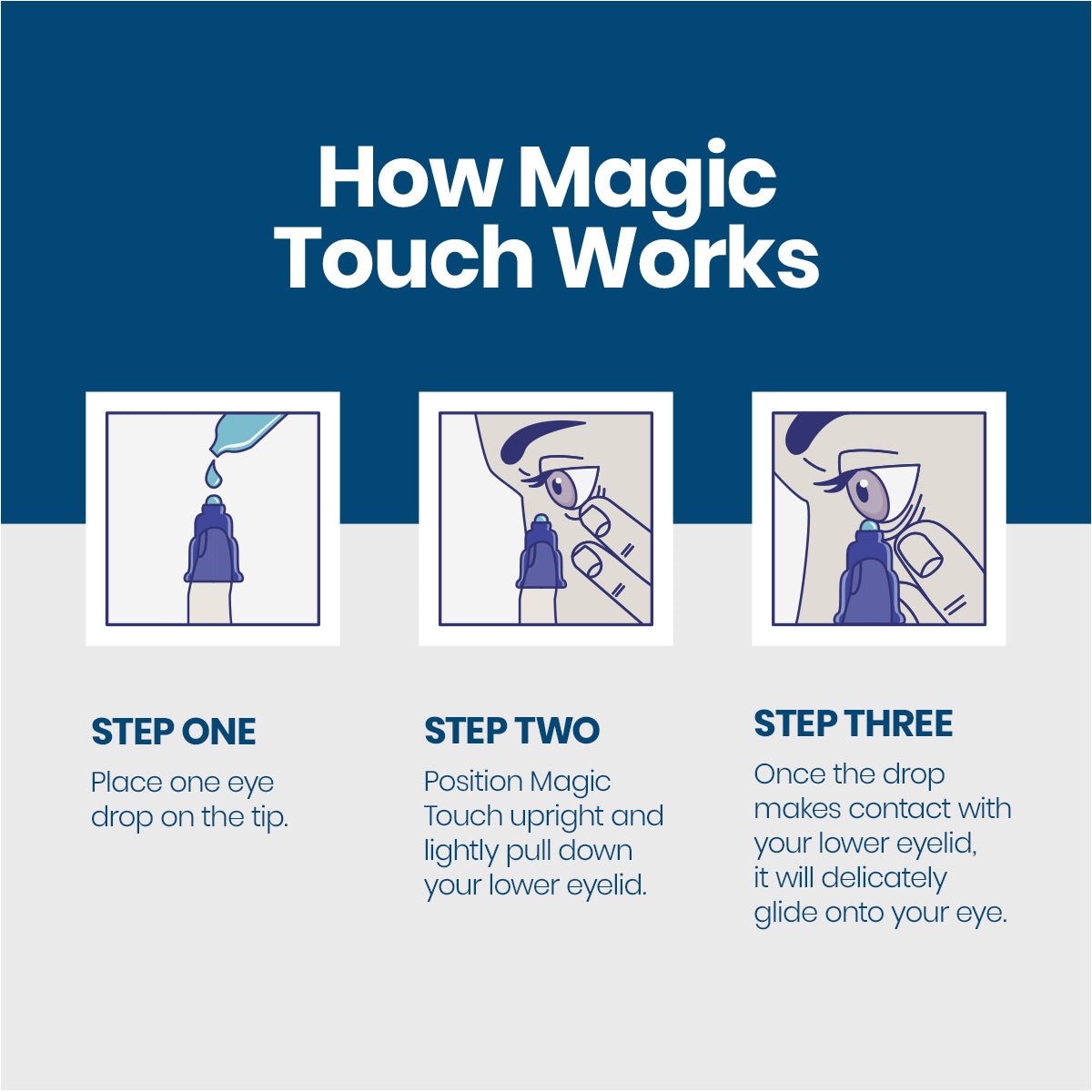 How Magic Touch Works

STEP ONE

Place one eye drop on the tip.

STEP TWO

Position Magic Touch upright and lightly pull down your lower eyelid.

STEP THREE

Once the drop makes contact with your lower eyelid, it will delicately glide onto your eye.