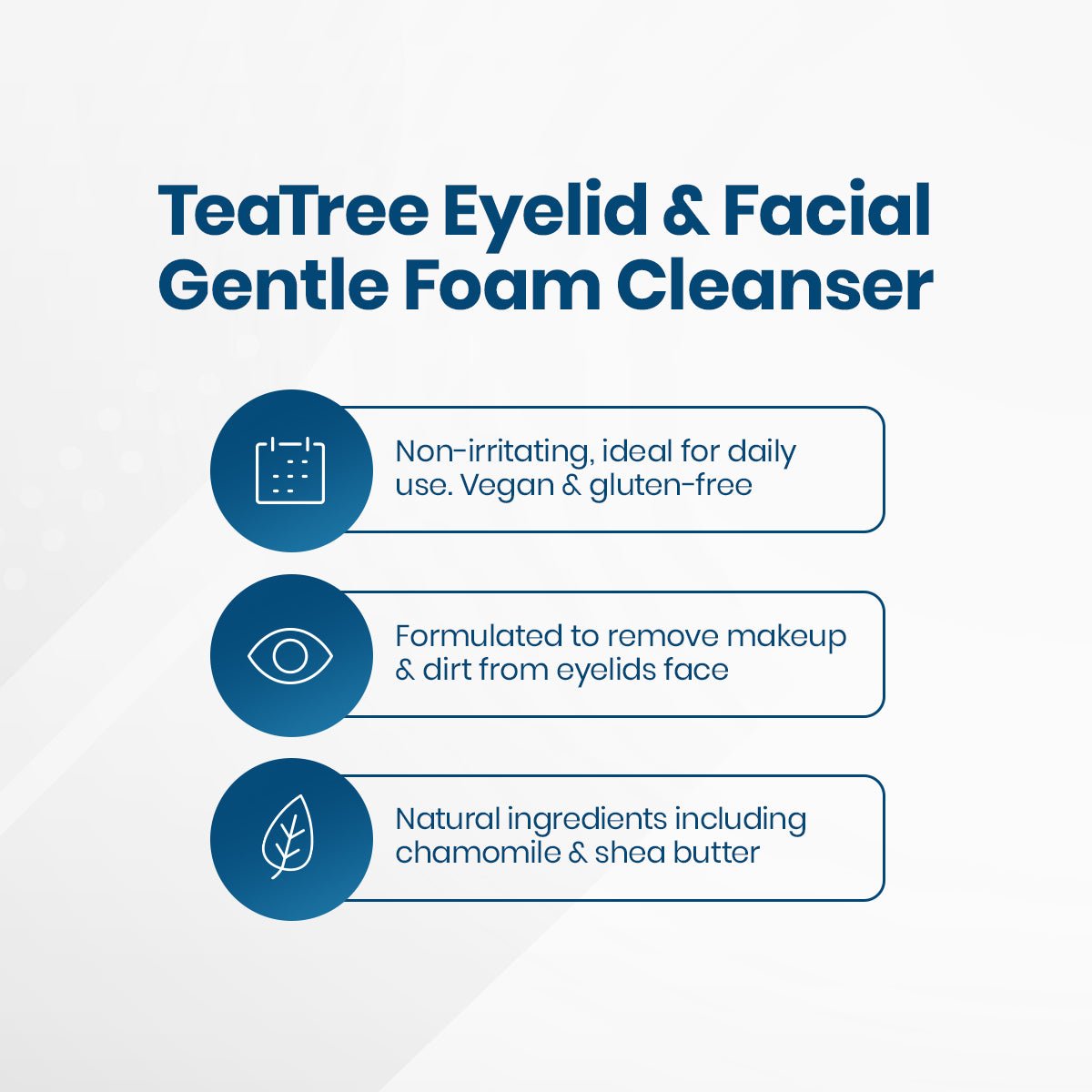 TeaTree Eyelid & Facial Gentle Foam Cleanser

Non-irritating, ideal for daily use. Vegan & gluten-free

Formulated to remove makeup & dirt from eyelids face

Natural ingredients including chamomile & shea butter