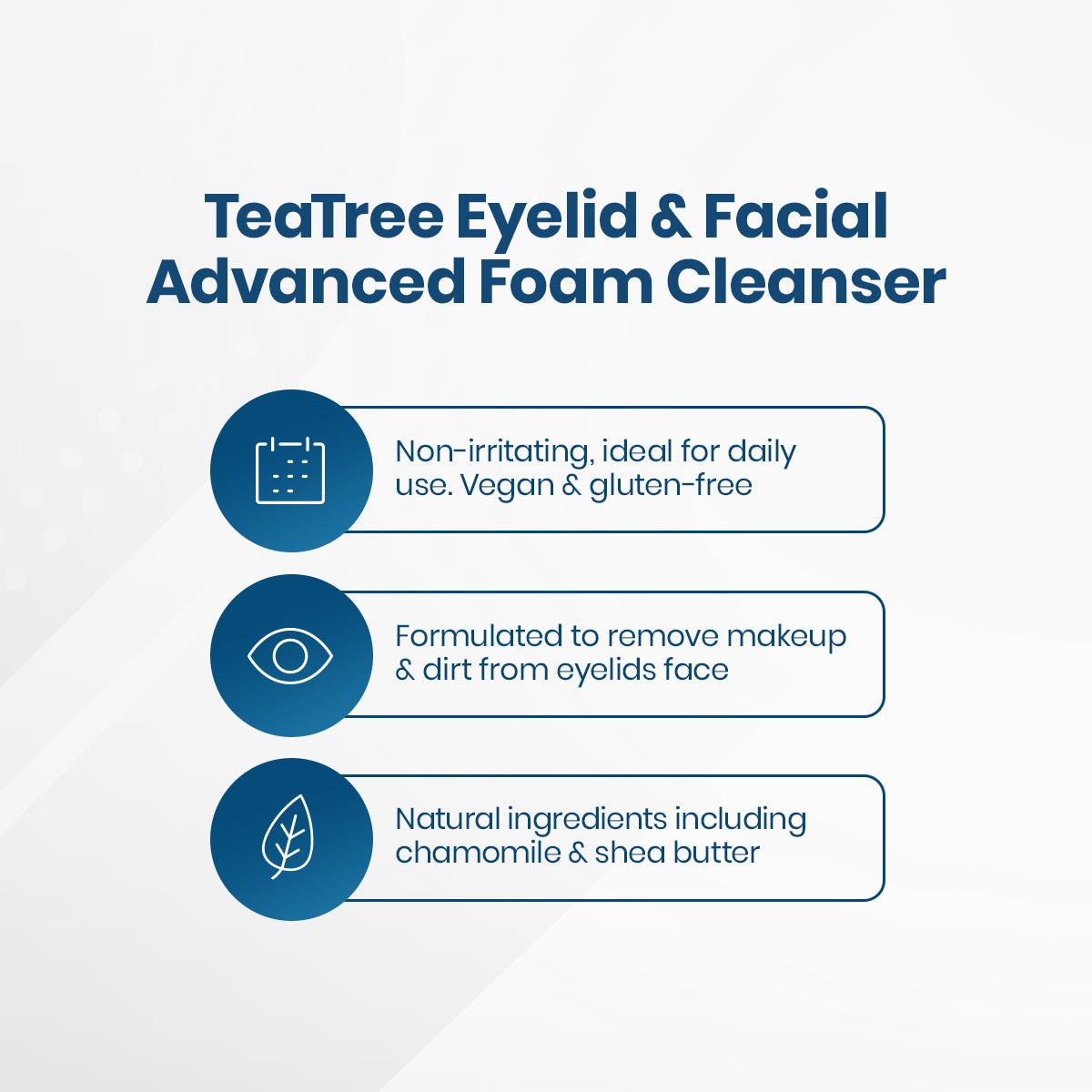 TeaTree Eyelid & Facial Advanced Foam Cleanser

Non-irritating, ideal for daily use. Vegan & gluten-free

Formulated to remove makeup & dirt from eyelids face

Natural ingredients including chamomile & shea butter