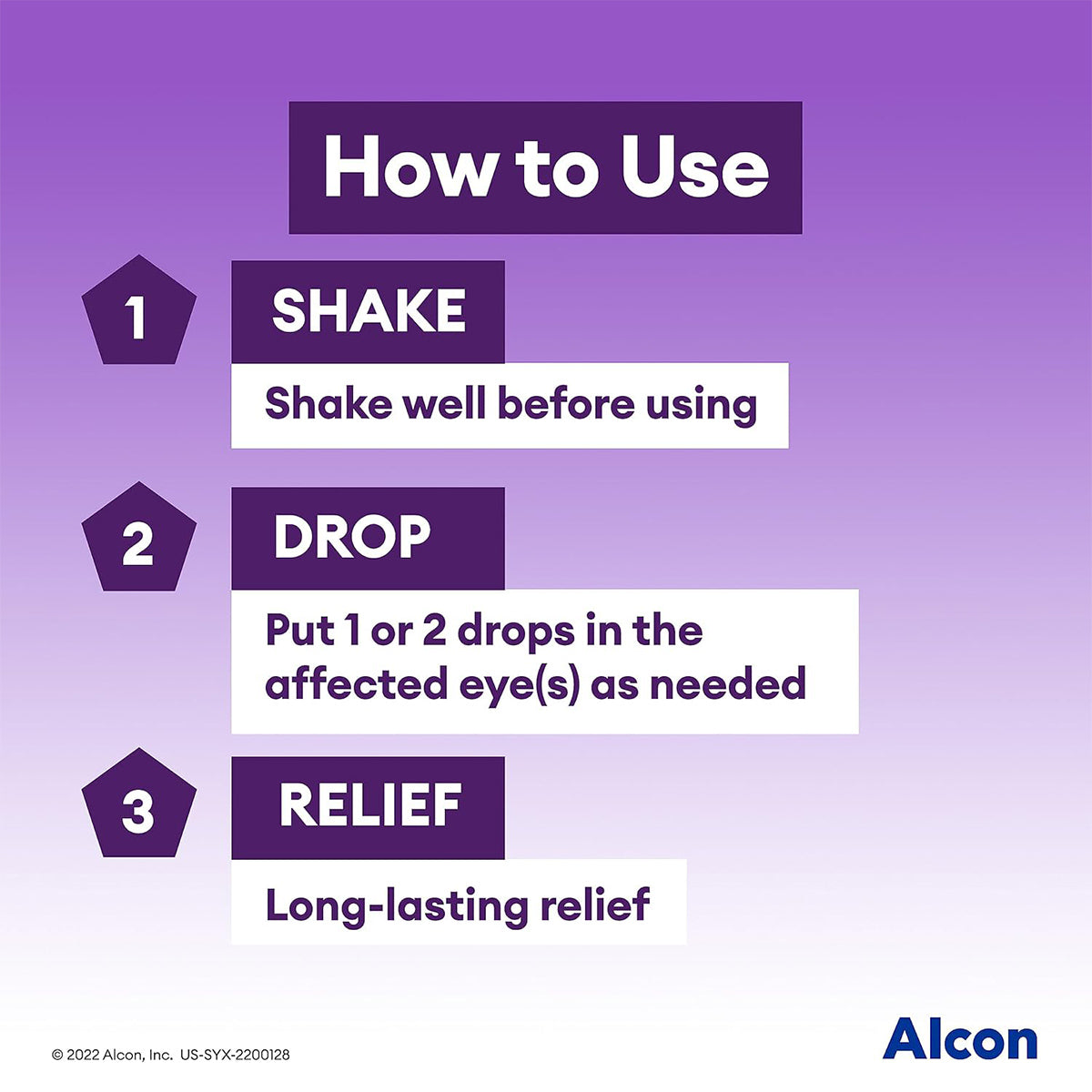 How to Use

1 SHAKE

Shake well before using

2 DROP

Put 1 or 2 drops in the affected eye(s) as needed

3 RELIEF

Long-lasting relief

© 2022 Alcon, Inc. US-SYX-2200128

Alcon