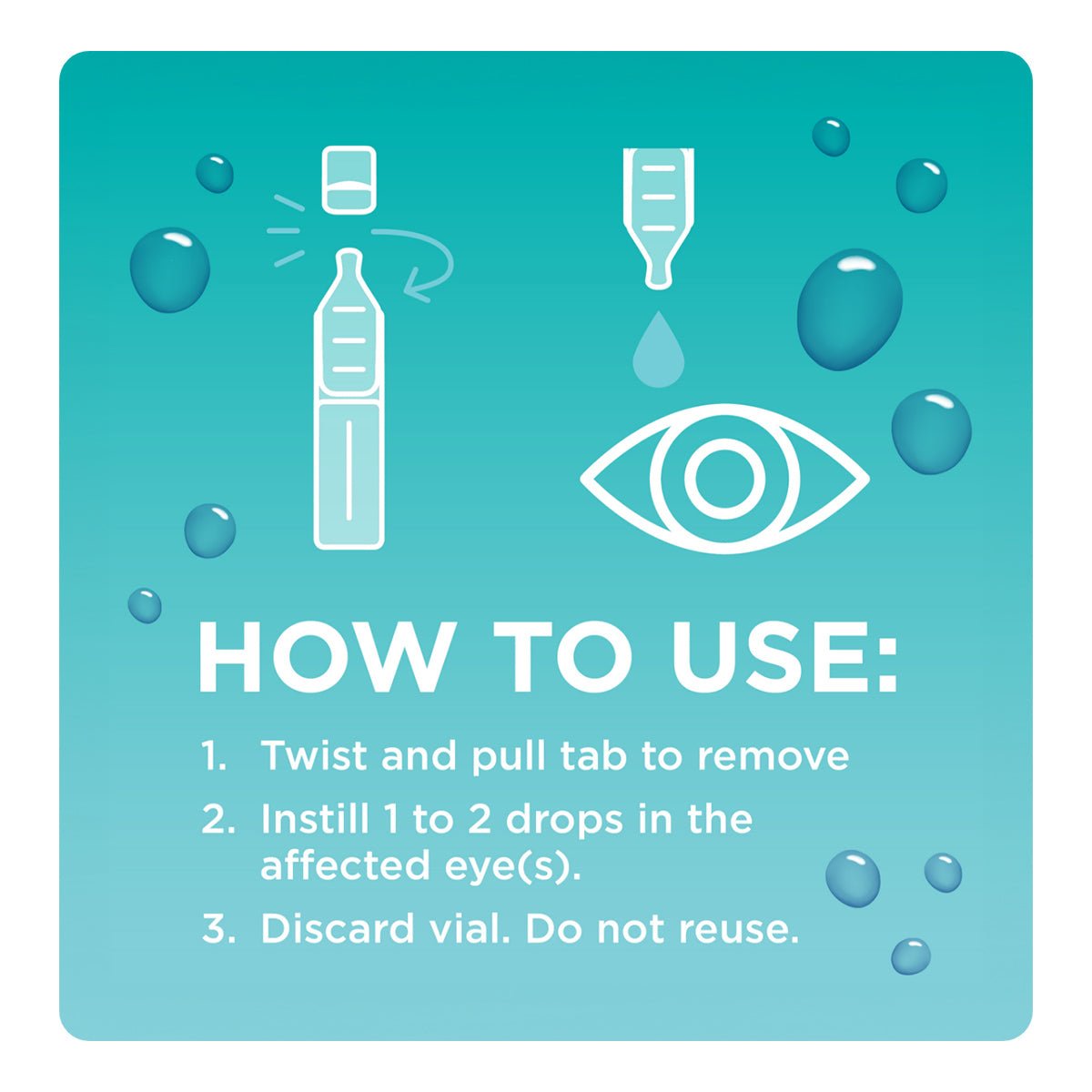 HOW TO USE:

1. Twist and pull tab to remove
2. Instill 1 to 2 drops in the affected eye(s).
3. Discard vial. Do not reuse.