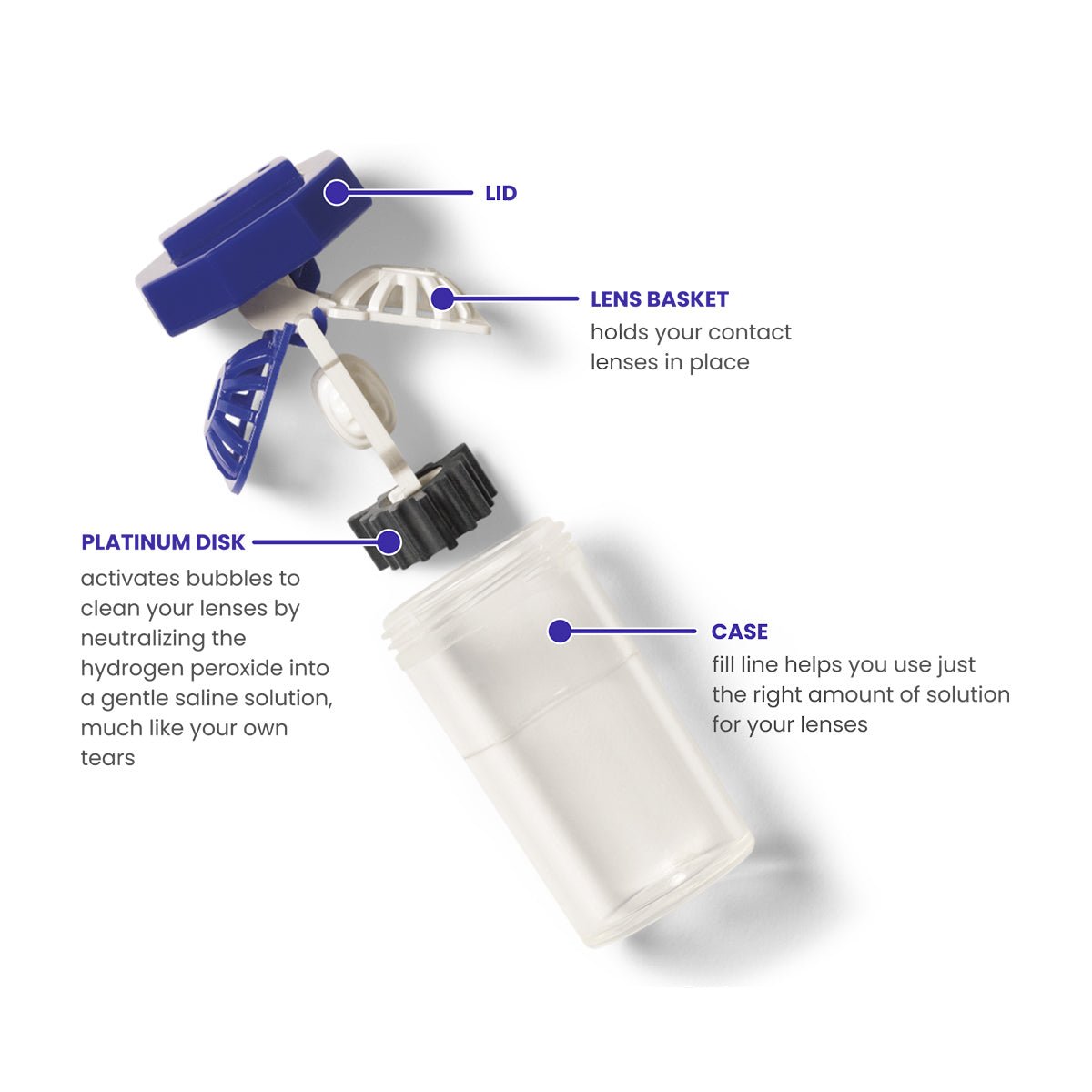 LID

LENS BASKET
holds your contact lenses in place

PLATINUM DISK
activates bubbles to clean your lenses by neutralizing the hydrogen peroxide into a gentle saline solution, much like your own tears

CASE
fill line helps you use just the right amount of solution for your lenses